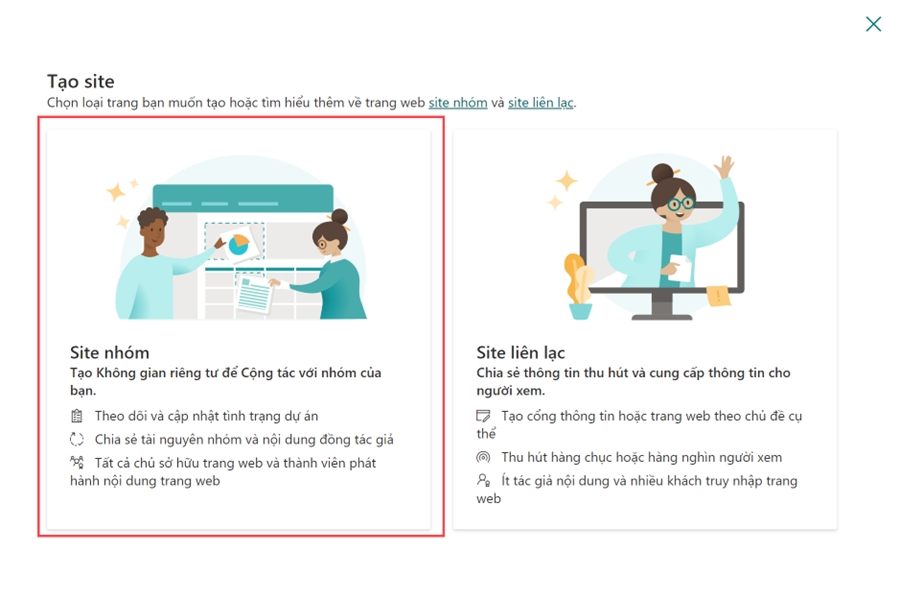 Tạo site
Chọn loại trang bạn muốn tạo hoặc tìm hiểu thêm về trang web site nhóm và site liên lạc.

Site nhóm
Tạo Không gian riêng tư để Cộng tác với nhóm của bạn.
Theo dõi và cập nhật tình trạng dự án
Chia sẻ tài nguyên nhóm và nội dung đồng tác giả
Tất cả chủ sở hữu trang web và thành viên phát hành nội dung trang web

Site liên lạc
Chia sẻ thông tin thu hút và cung cấp thông tin cho người xem.
Tạo cổng thông tin hoặc trang web theo chủ đề cụ thể
Thu hút hàng chục hoặc hàng nghìn người xem
Ít tác giả nội dung và nhiều khách truy nhập trang web